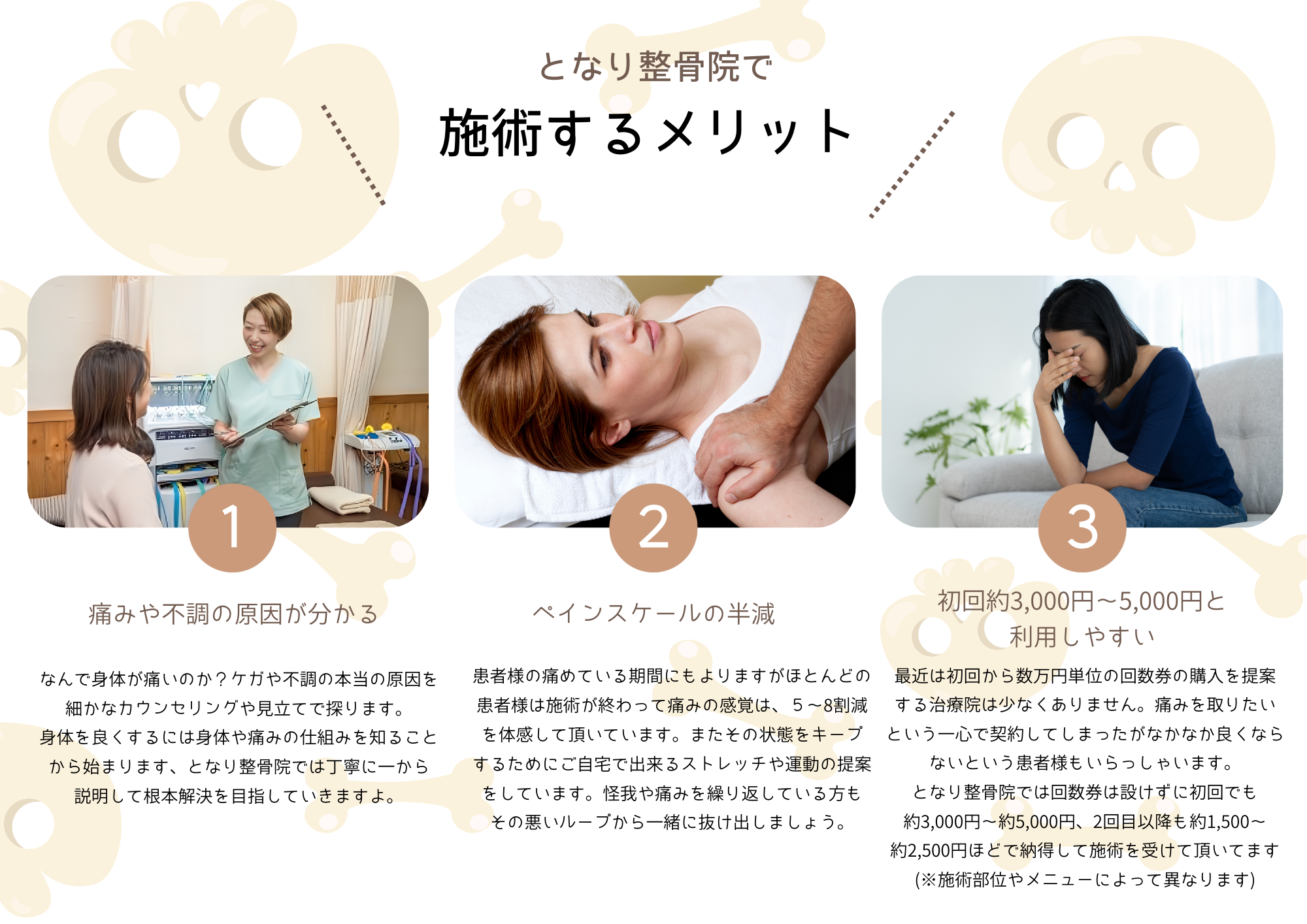 となり整骨院で
施術するメリット

1

痛みや不調の原因が分かる

なんで身体が痛いのか？ケガや不調の本当の原因を細かなカウンセリングや見立てで探ります。
身体を良くするには身体や痛みの仕組みを知ることから始まります、となり整骨院では丁寧に一から説明して根本解決を目指していきますよ。

2

ペインスケールの半減

患者様の痛めている期間にもよりますがほとんどの患者様は施術が終わって痛みの感覚は、５～8割減を体感して頂いています。またその状態をキープするためにご自宅で出来るストレッチや運動の提案をしています。怪我や痛みを繰り返している方もその悪いループから一緒に抜け出しましょう。

3

初回約3,000円～5,000円と利用しやすい

最近は初回から数万円単位の回数券の購入を提案する治療院は少なくありません。痛みを取りたいという一心で契約してしまったがなかなか良くならないという患者様もいらっしゃいます。
となり整骨院では回数券は設けずに初回でも約3,000円～約5,000円、2回目以降も約1,500～約2,500円ほどで納得して施術を受けて頂いてます
(※施術部位やメニューによって異なります)